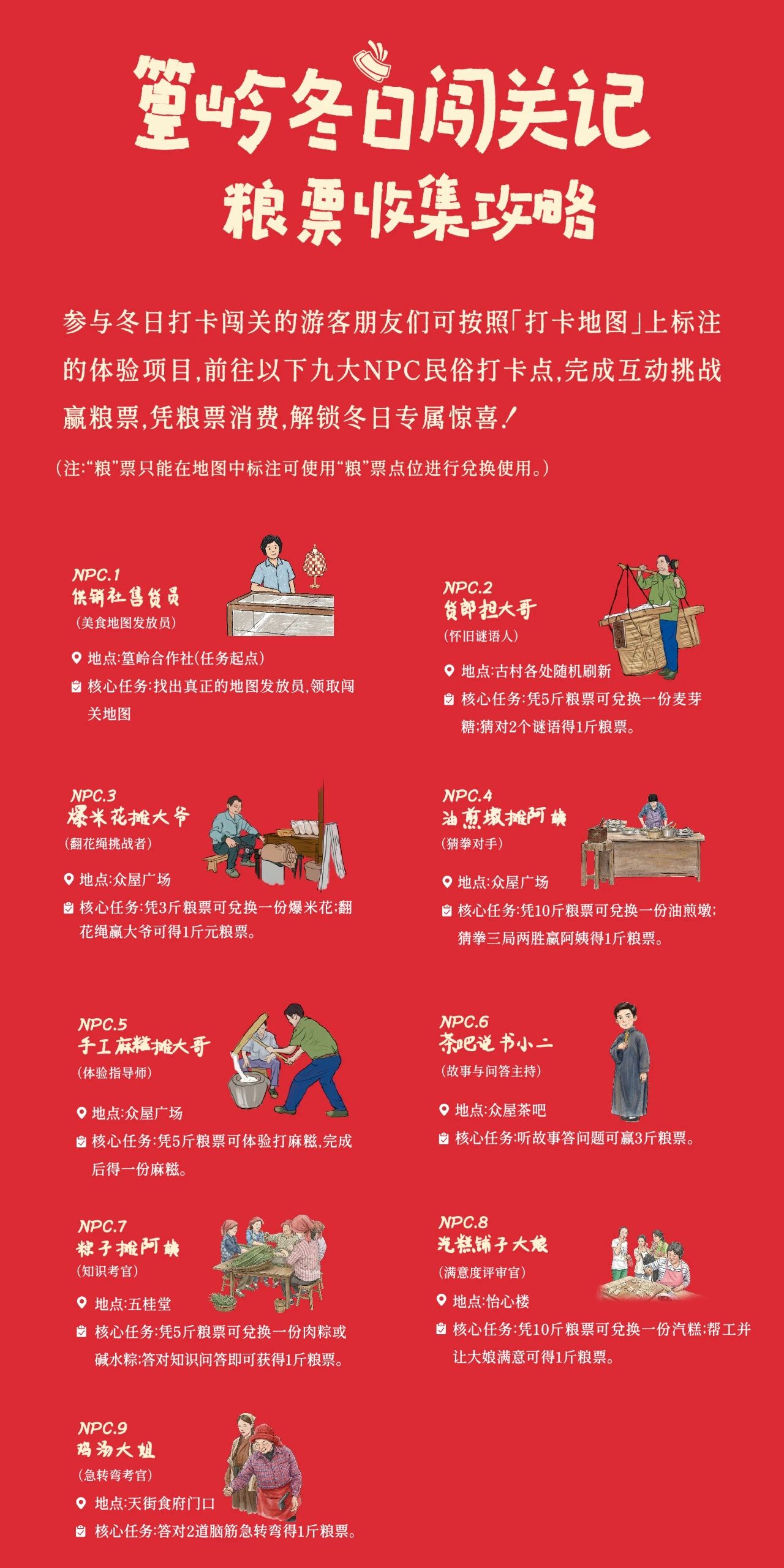 篁岭冬日闯关记
粮票收集攻略

参与冬日打卡闯关的游客朋友们可按照「打卡地图」上标注的体验项目,前往以下九大NPC民俗打卡点,完成互动挑战赢粮票,凭粮票消费,解锁冬日专属惊喜!

(注:“粮”票只能在地图中标注可使用“粮”票点位进行兑换使用。)

NPC.1
供销社售货员
(美食地图发放员)
地点:篁岭合作社(任务起点)
核心任务:找出真正的地图发放员,领取闯关地图

NPC.2
货郎担大哥
(怀旧谜语人)
地点:古村各处随机刷新
核心任务:凭5斤粮票可兑换一份麦芽糖;猜对2个谜语得1斤粮票。

NPC.3
爆米花摊大爷
(翻花绳挑战者)
地点:众屋广场
核心任务:凭3斤粮票可兑换一份爆米花;翻花绳赢大爷可得1斤元粮票。

NPC.4
油煎墩摊阿姨
(猜拳对手)
地点:众屋广场
核心任务:凭10斤粮票可兑换一份油煎墩;猜拳三局两胜赢阿姨得1斤粮票。

NPC.5
手工麻糍摊大哥
(体验指导师)
地点:众屋广场
核心任务:凭5斤粮票可体验打麻糍,完成后得一份麻糍。

NPC.6
茶吧说书小二
(故事与问答主持)
地点:众屋茶吧
核心任务:听故事答问题可赢3斤粮票。

NPC.7
粽子摊阿姨
(知识考官)
地点:五桂堂
核心任务:凭5斤粮票可兑换一份肉粽或碱水粽;答对知识问答即可获得1斤粮票。

NPC.8
汽糕铺子大娘
(满意度评审官)
地点:怡心楼
核心任务:凭10斤粮票可兑换一份汽糕;帮工并让大娘满意可得1斤粮票。

NPC.9
鸡汤大姐
(急转弯考官)
地点:天街食府门口
核心任务:答对2道脑筋急转弯得1斤粮票。